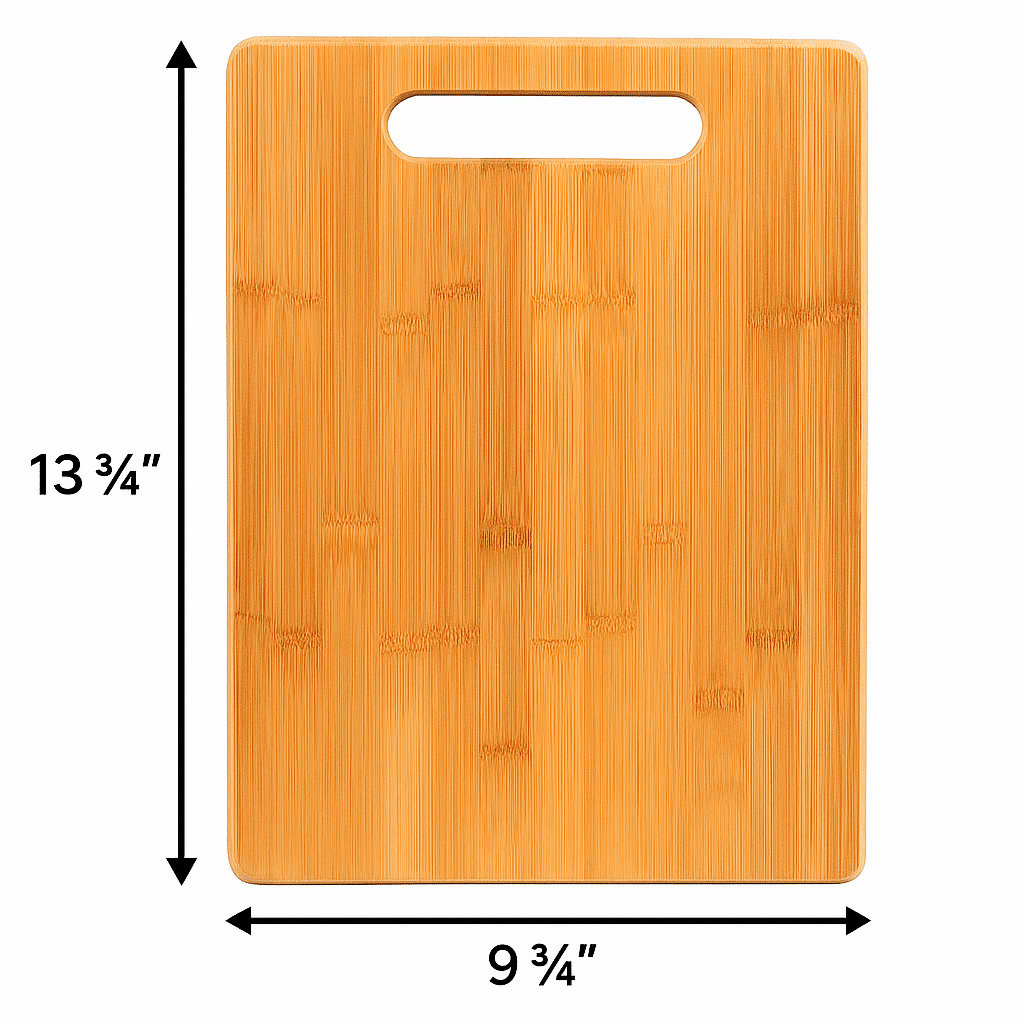 13 ¾″

9 ¾″