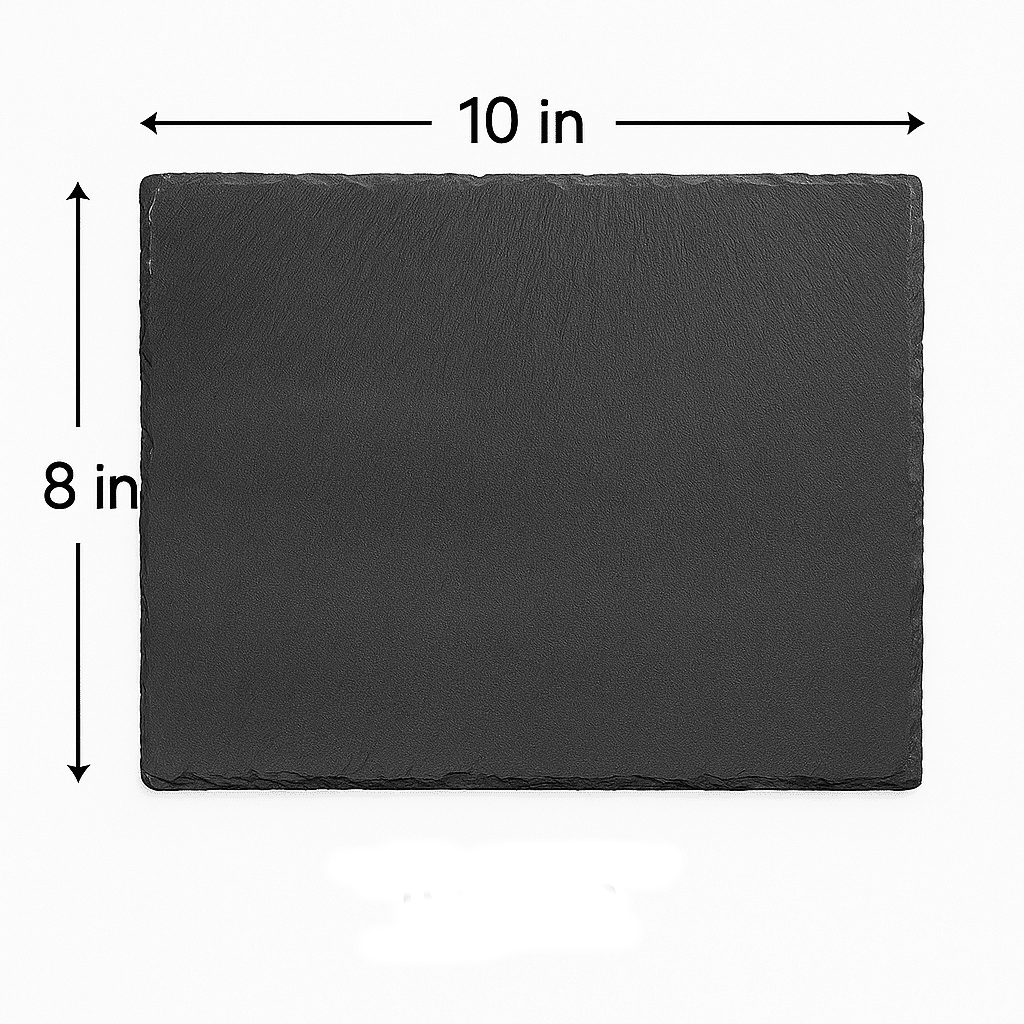 10 in

8 in