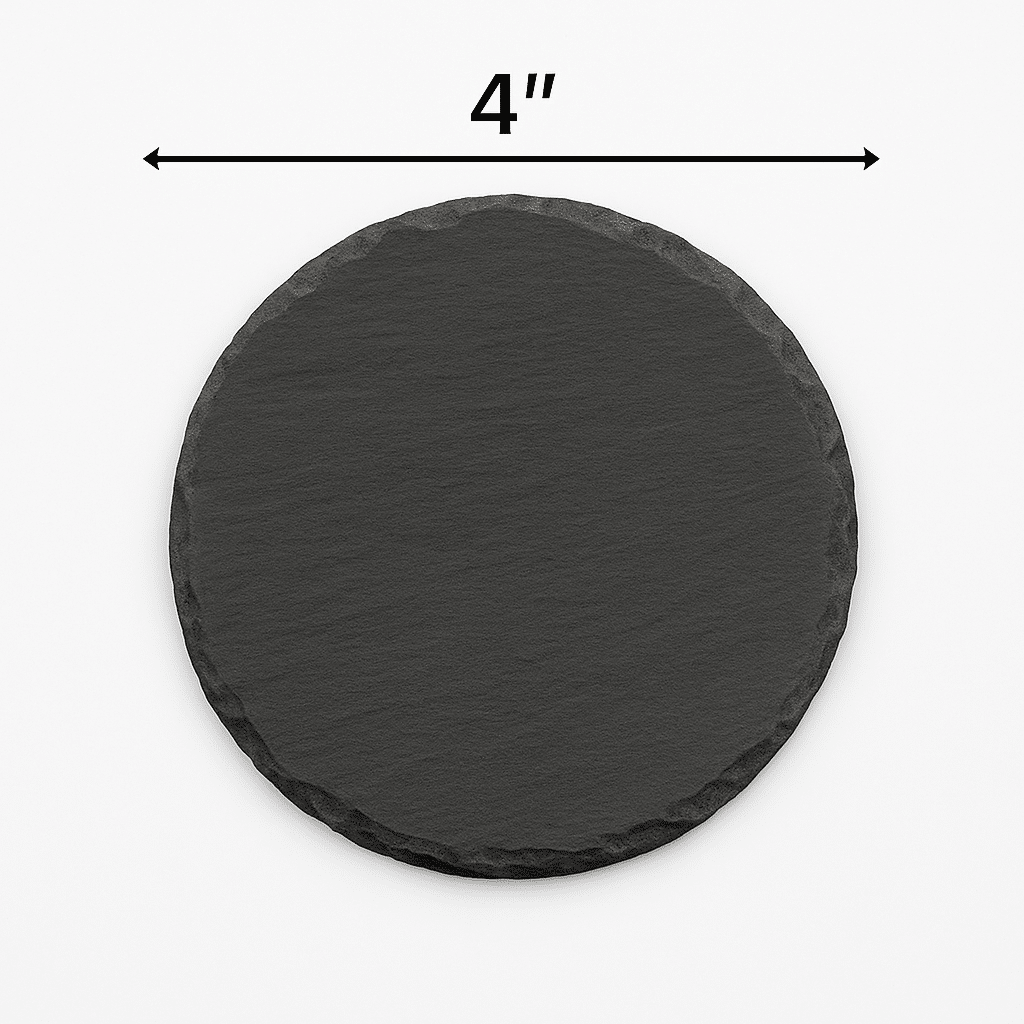 4"