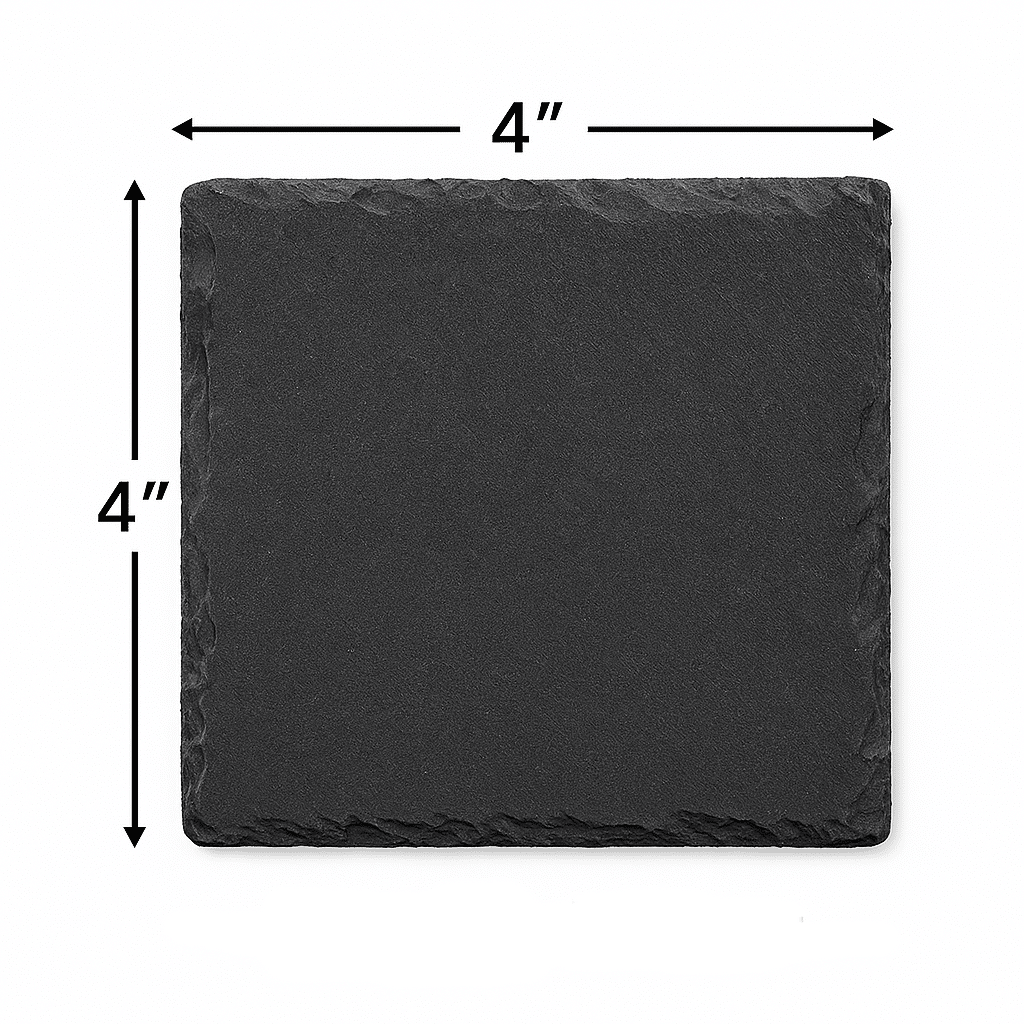 4″

4″